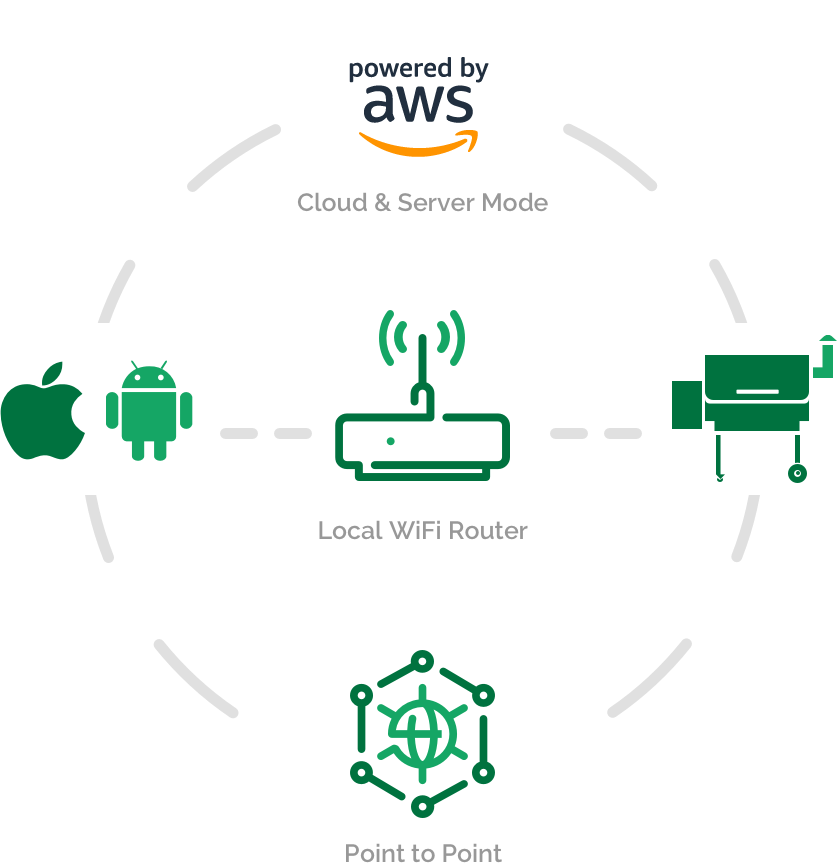 powered by
aws

Cloud & Server Mode

Local WiFi Router

Point to Point