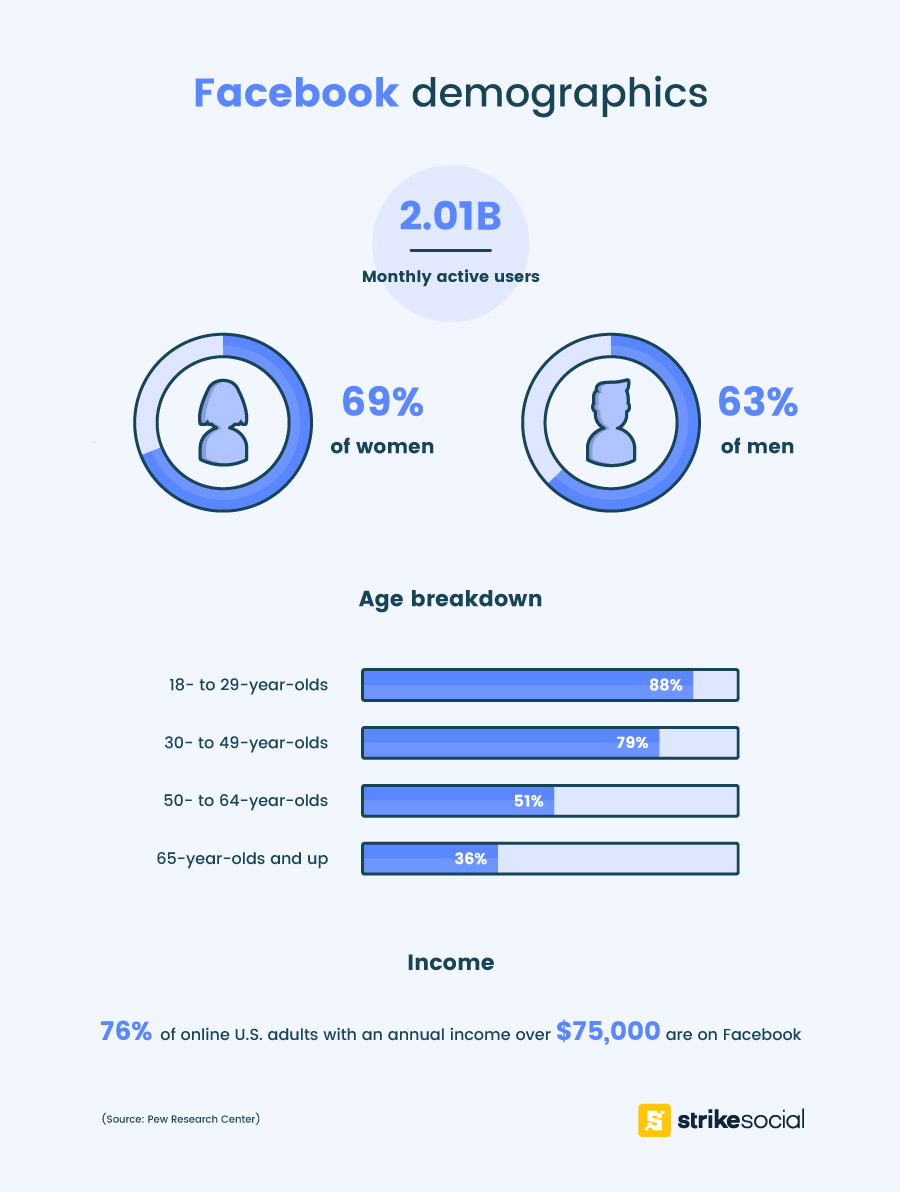 Facebook demographics

2.01B

Monthly active users

69%
of women

63%
of men

Age breakdown

18- to 29-year-olds 88%

30- to 49-year-olds 79%

50- to 64-year-olds 51%

65-year-olds and up 36%

Income

76% of online U.S. adults with an annual income over $75,000 are on Facebook

(Source: Pew Research Center)

strikesocial